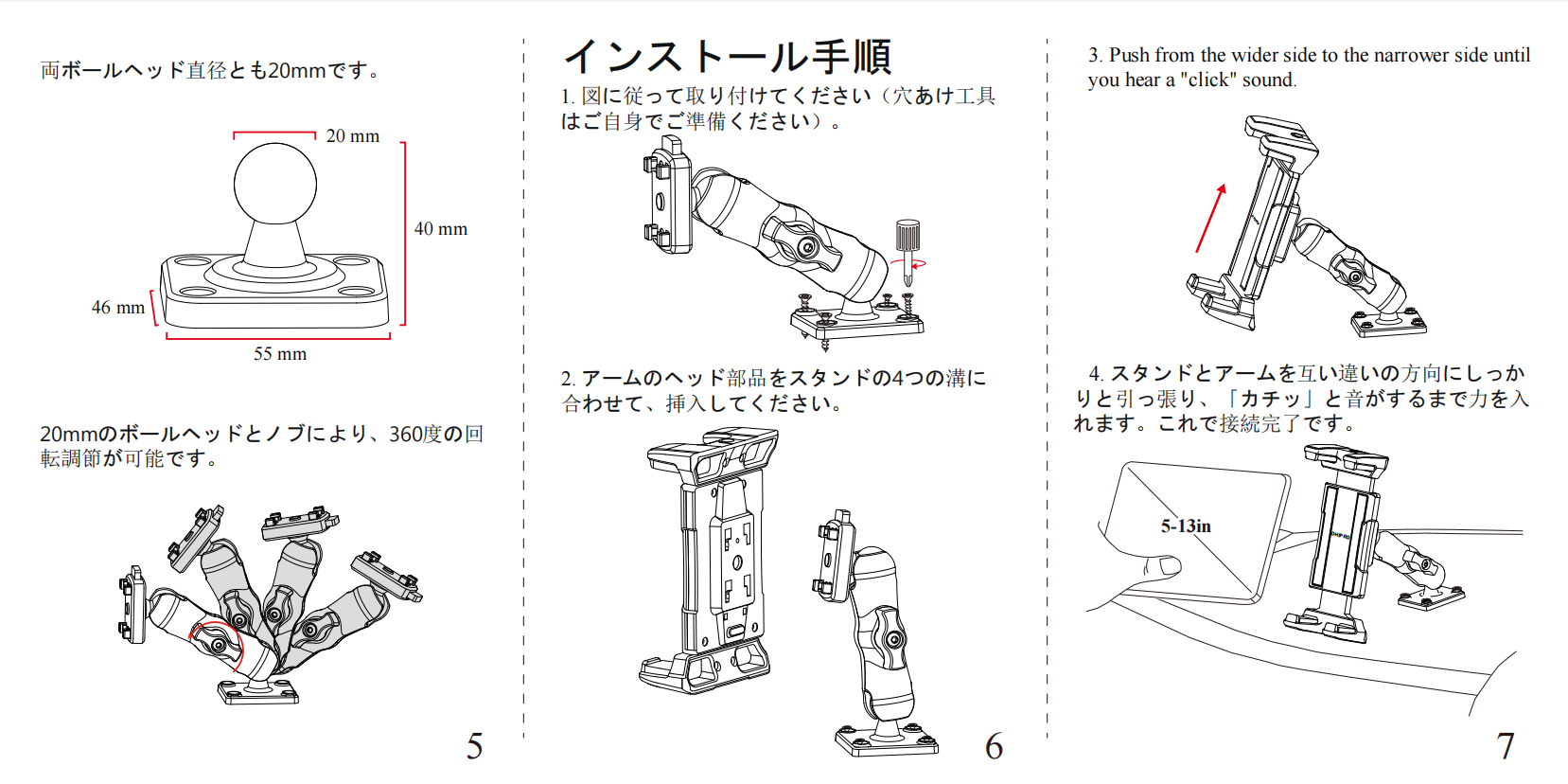 両ボールヘッド直径とも20mmです。

20 mm

40 mm

46 mm

55 mm

20mmのボールヘッドとノブにより、360度の回転調節が可能です。

5

インストール手順

1. 図に従って取り付けてください（穴あけ工具はご自身でご準備ください）。

2. アームのヘッド部品をスタンドの4つの溝に合わせて、挿入してください。

6

3. Push from the wider side to the narrower side until you hear a "click" sound.

4. スタンドとアームを互い違いの方向にしっかりと引っ張り、「カチッ」と音がするまで力を入れます。これで接続完了です。

5-13in

7