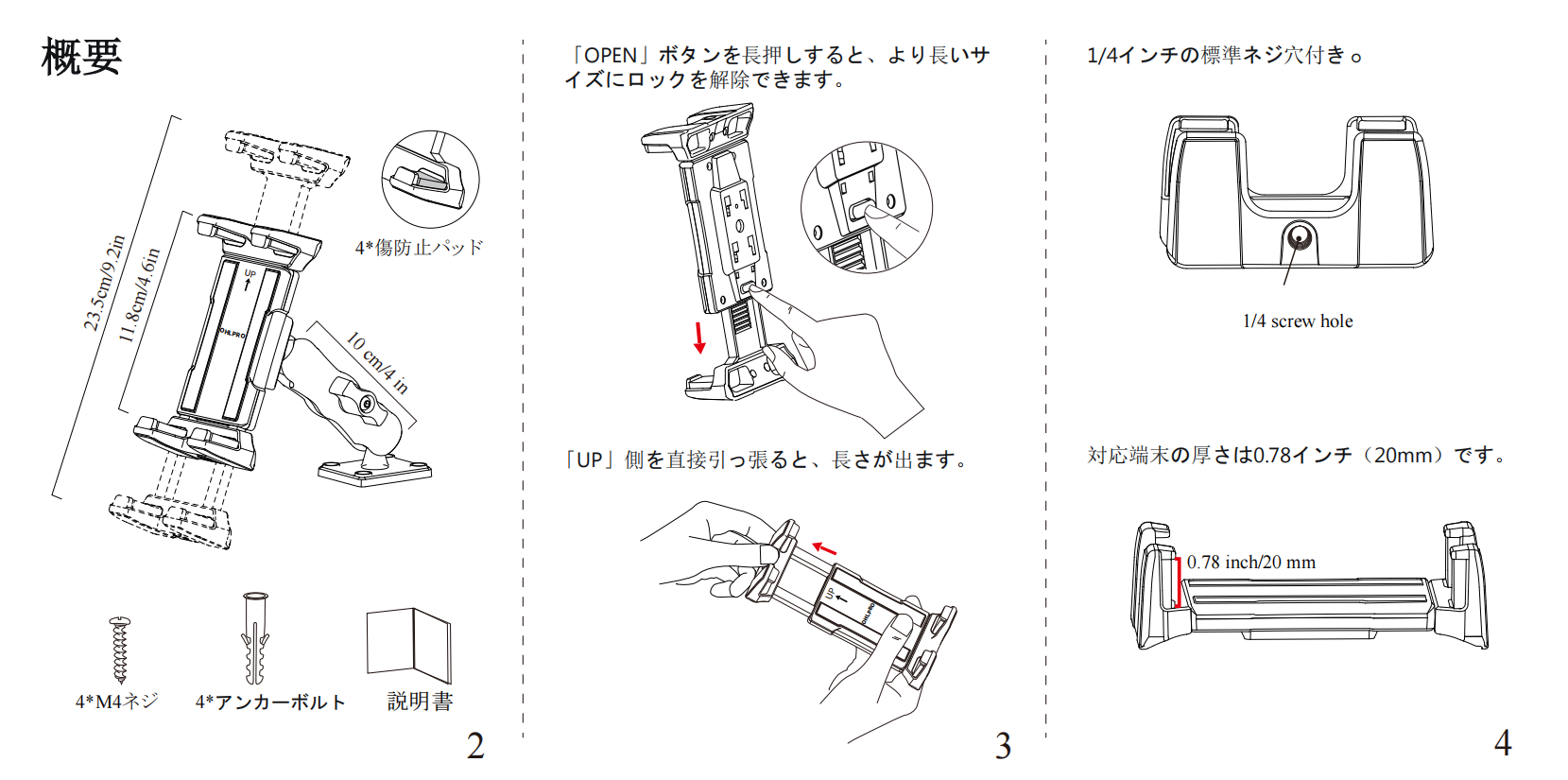 概要

23.5cm/9.2in

11.8cm/4.6in

UP

OHLPRO

10 cm/4 in

4*傷防止パッド

4*M4ネジ

4*アンカーボルト

説明書

2

「OPEN」ボタンを長押しすると、より長いサイズにロックを解除できます。

「UP」側を直接引っ張ると、長さが出ます。

UP

OHLPRO

3

1/4インチの標準ネジ穴付き。

1/4 screw hole

対応端末の厚さは0.78インチ（20mm）です。

0.78 inch/20 mm

4